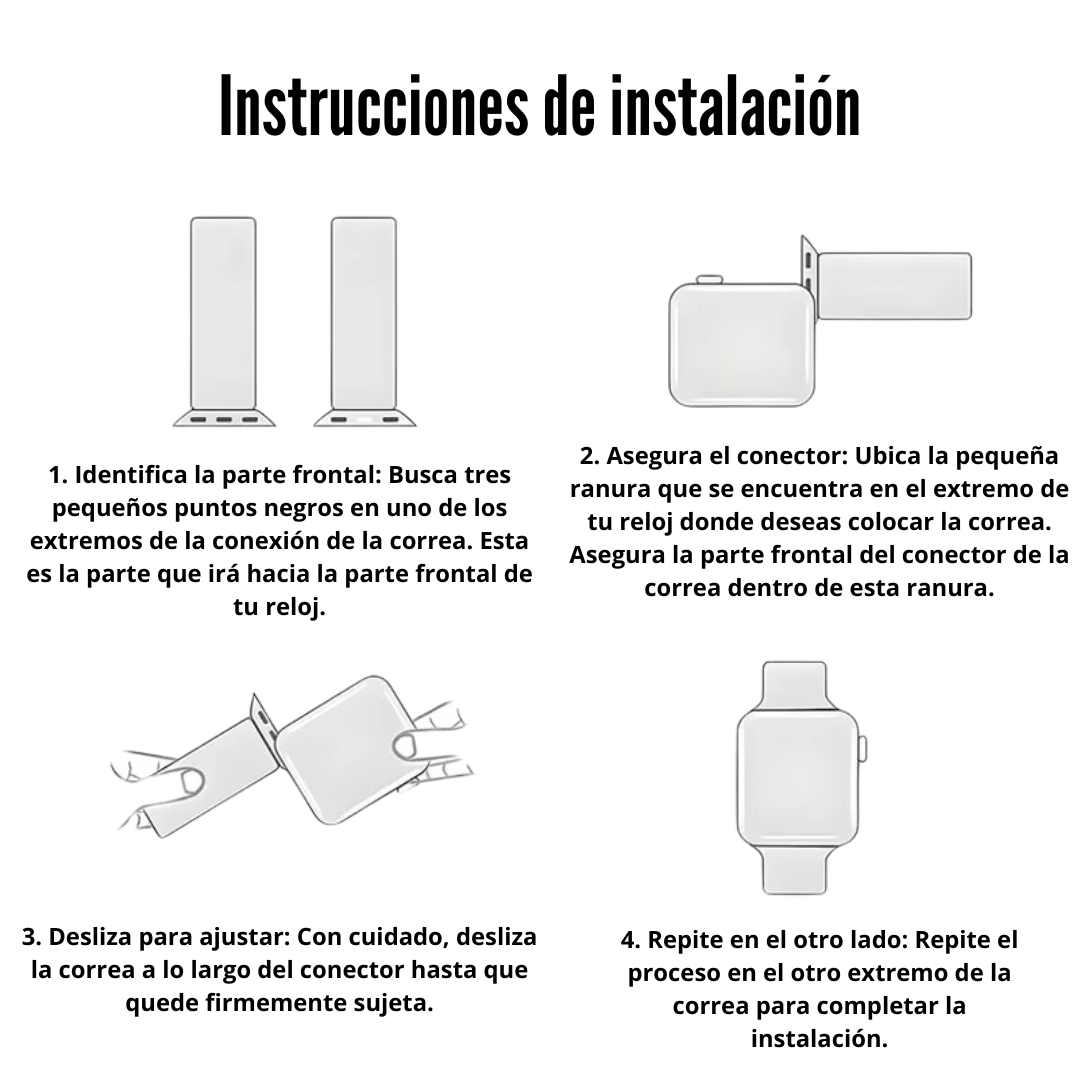 Instrucciones de instalación

1. Identifica la parte frontal: Busca tres pequeños puntos negros en uno de los extremos de la conexión de la correa. Esta es la parte que irá hacia la parte frontal de tu reloj.

2. Asegura el conector: Ubica la pequeña ranura que se encuentra en el extremo de tu reloj donde deseas colocar la correa. Asegura la parte frontal del conector de la correa dentro de esta ranura.

3. Desliza para ajustar: Con cuidado, desliza la correa a lo largo del conector hasta que quede firmemente sujeta.

4. Repite en el otro lado: Repite el proceso en el otro extremo de la correa para completar la instalación.