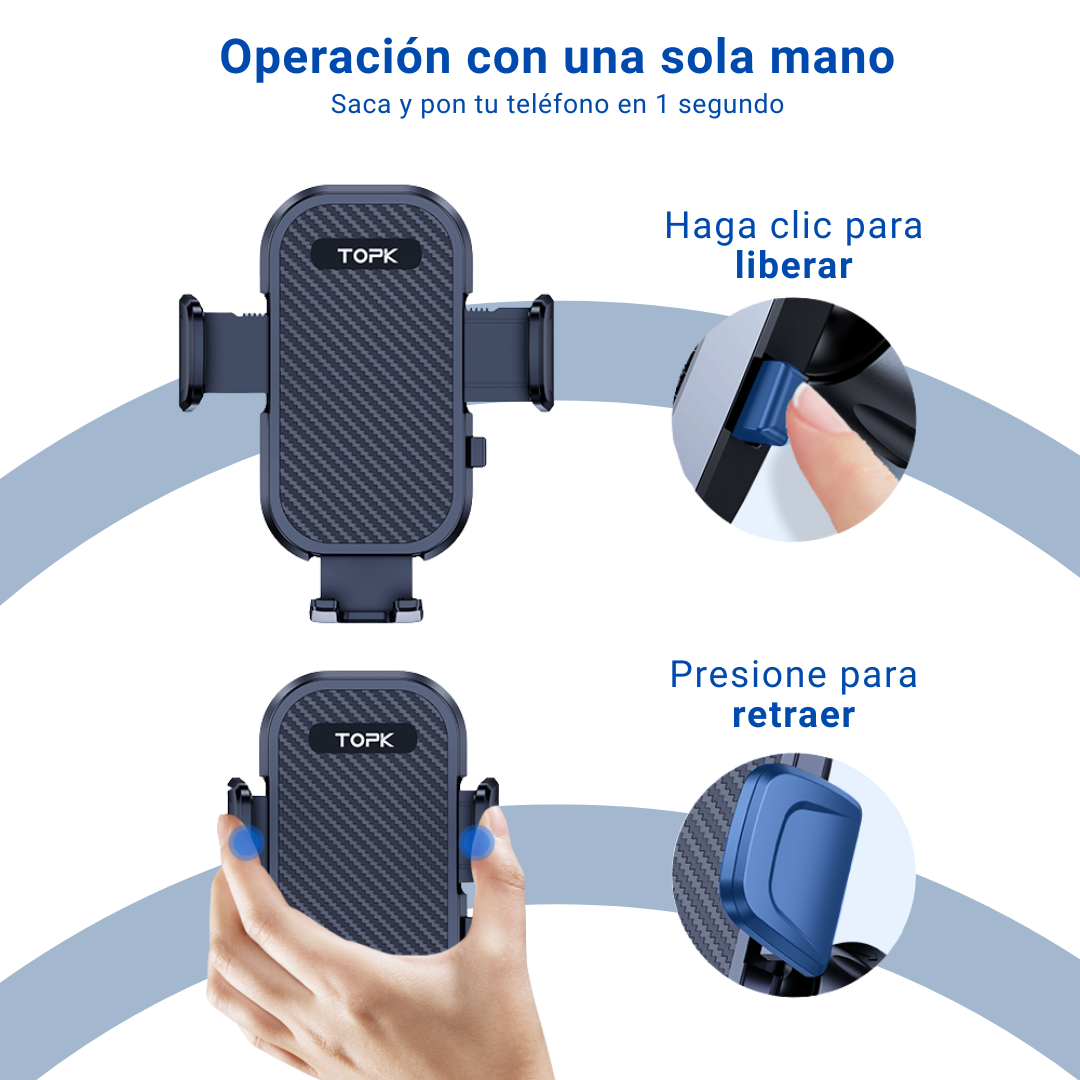 Operación con una sola mano
Saca y pon tu teléfono en 1 segundo

TOPK

Haga clic para liberar

TOPK

Presione para retraer